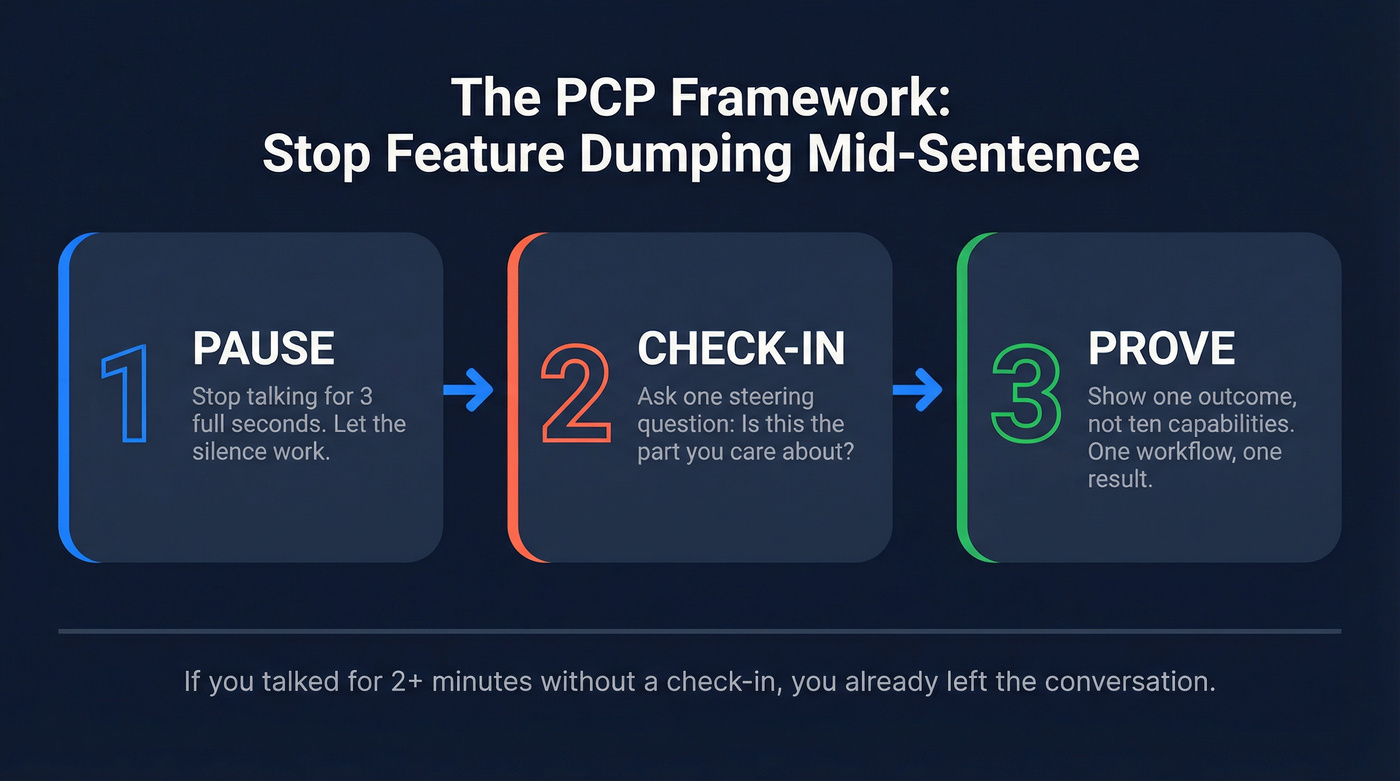 The PCP Framework:
Stop Feature Dumping Mid-Sentence

1
PAUSE
Stop talking for 3 full seconds. Let the silence work.

2
CHECK-IN
Ask one steering question: Is this the part you care about?

3
PROVE
Show one outcome, not ten capabilities. One workflow, one result.

If you talked for 2+ minutes without a check-in, you already left the conversation.